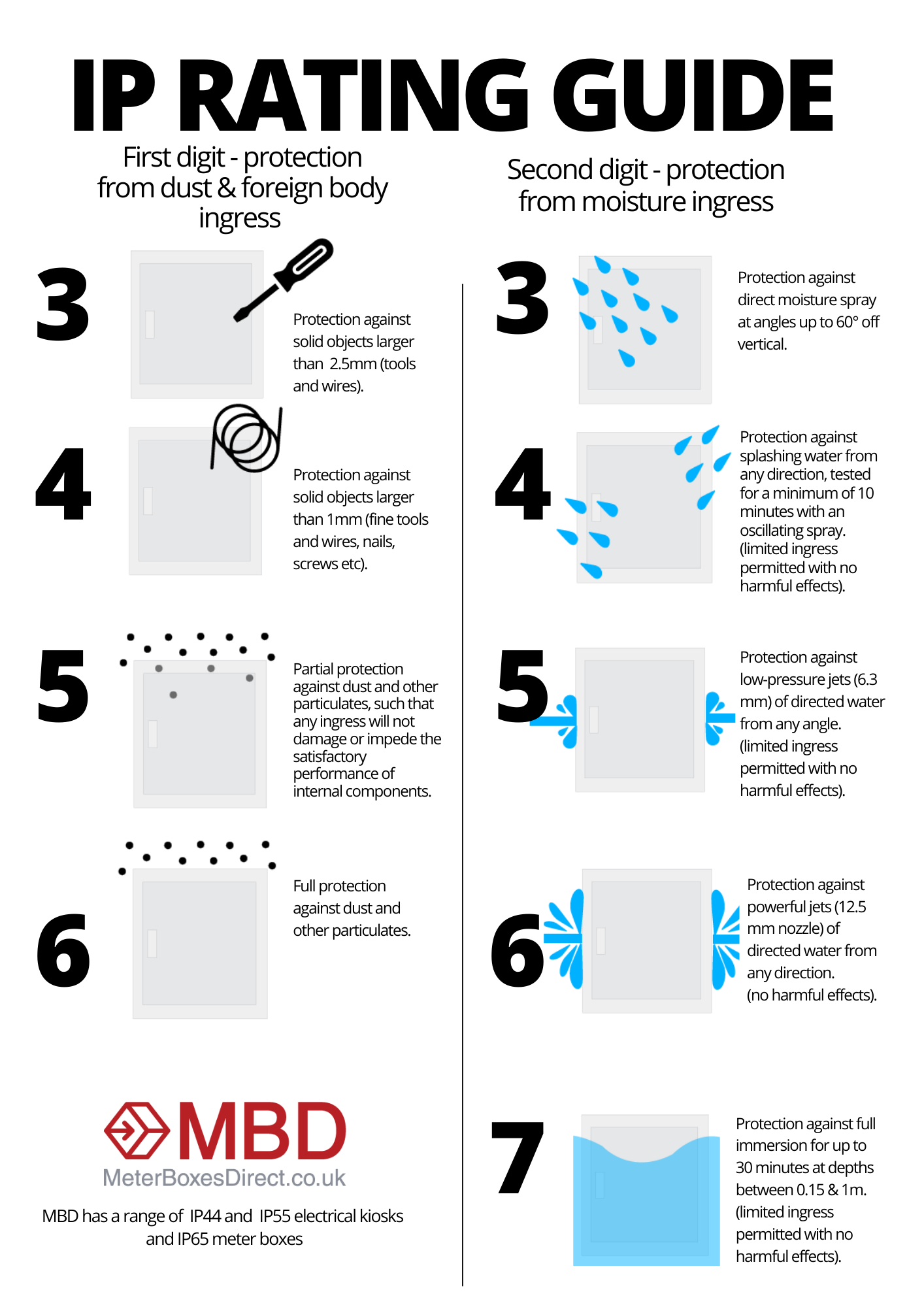 IP RATING GUIDE

First digit - protection from dust & foreign body ingress

3

Protection against solid objects larger than 2.5mm (tools and wires).

4

Protection against solid objects larger than 1mm (fine tools and wires, nails, screws etc).

5

Partial protection against dust and other particulates, such that any ingress will not damage or impede the satisfactory performance of internal components.

6

Full protection against dust and other particulates.

MBD
MeterBoxesDirect.co.uk

MBD has a range of IP44 and IP55 electrical kiosks and IP65 meter boxes

Second digit - protection from moisture ingress

3

Protection against direct moisture spray at angles up to 60° off vertical.

4

Protection against splashing water from any direction, tested for a minimum of 10 minutes with an oscillating spray. (limited ingress permitted with no harmful effects).

5

Protection against low-pressure jets (6.3 mm) of directed water from any angle. (limited ingress permitted with no harmful effects).

6

Protection against powerful jets (12.5 mm nozzle) of directed water from any direction. (no harmful effects).

7

Protection against full immersion for up to 30 minutes at depths between 0.15 & 1m. (limited ingress permitted with no harmful effects).